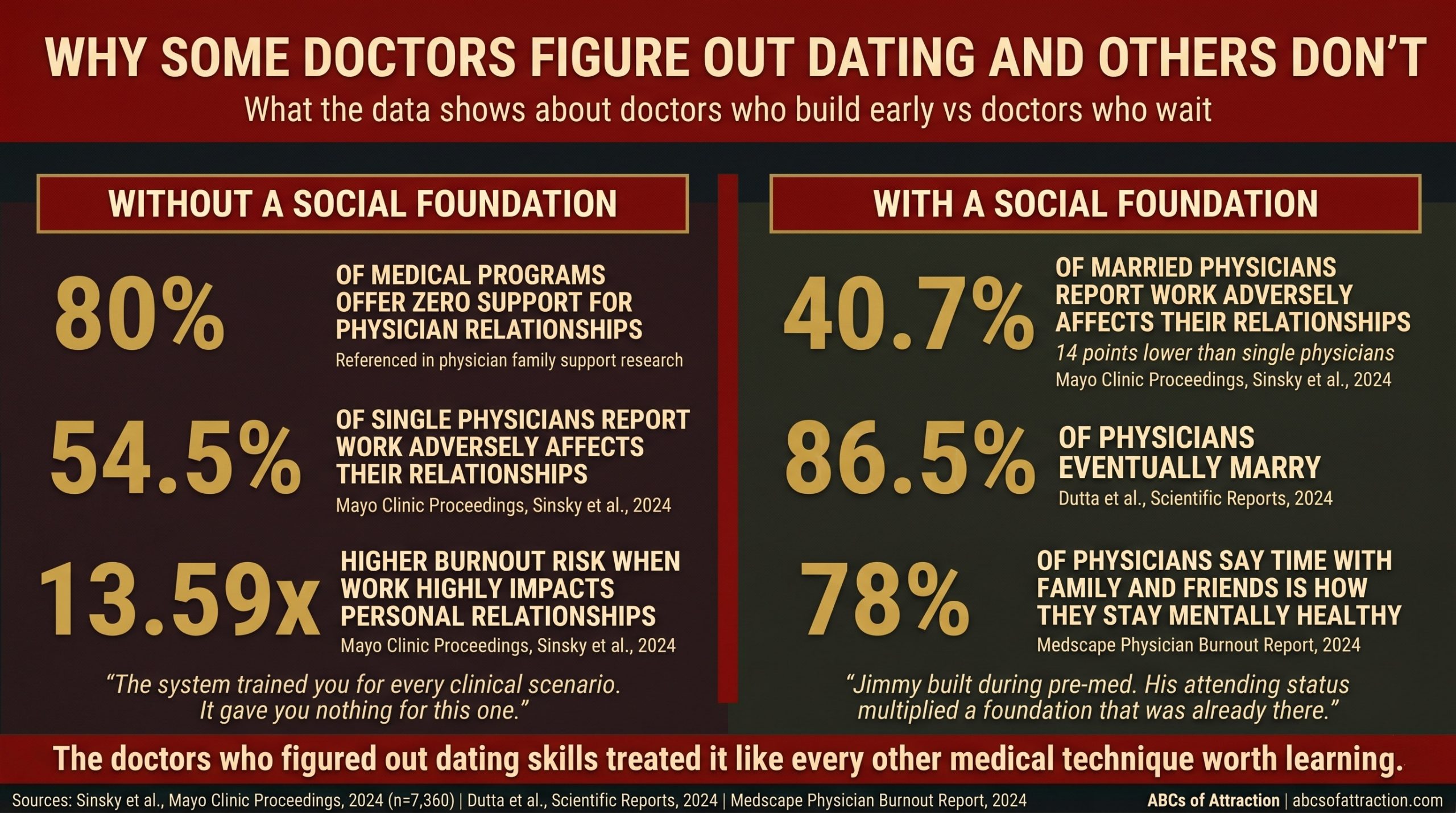 WHY SOME DOCTORS FIGURE OUT DATING AND OTHERS DON'T

What the data shows about doctors who build early vs doctors who wait

WITHOUT A SOCIAL FOUNDATION

80% OF MEDICAL PROGRAMS OFFER ZERO SUPPORT FOR PHYSICIAN RELATIONSHIPS
Referenced in physician family support research

54.5% OF SINGLE PHYSICIANS REPORT WORK ADVERSELY AFFECTS THEIR RELATIONSHIPS
Mayo Clinic Proceedings, Sinsky et al., 2024

13.59x HIGHER BURNOUT RISK WHEN WORK HIGHLY IMPACTS PERSONAL RELATIONSHIPS
Mayo Clinic Proceedings, Sinsky et al., 2024

"The system trained you for every clinical scenario. It gave you nothing for this one."

WITH A SOCIAL FOUNDATION

40.7% OF MARRIED PHYSICIANS REPORT WORK ADVERSELY AFFECTS THEIR RELATIONSHIPS
14 points lower than single physicians
Mayo Clinic Proceedings, Sinsky et al., 2024

86.5% OF PHYSICIANS EVENTUALLY MARRY
Dutta et al., Scientific Reports, 2024

78% OF PHYSICIANS SAY TIME WITH FAMILY AND FRIENDS IS HOW THEY STAY MENTALLY HEALTHY
Medscape Physician Burnout Report, 2024

"Jimmy built during pre-med. His attending status multiplied a foundation that was already there."

The doctors who figured out dating skills treated it like every other medical technique worth learning.

Sources: Sinsky et al., Mayo Clinic Proceedings, 2024 (n=7,360) | Dutta et al., Scientific Reports, 2024 | Medscape Physician Burnout Report, 2024

ABCs of Attraction | abcsofattraction.com