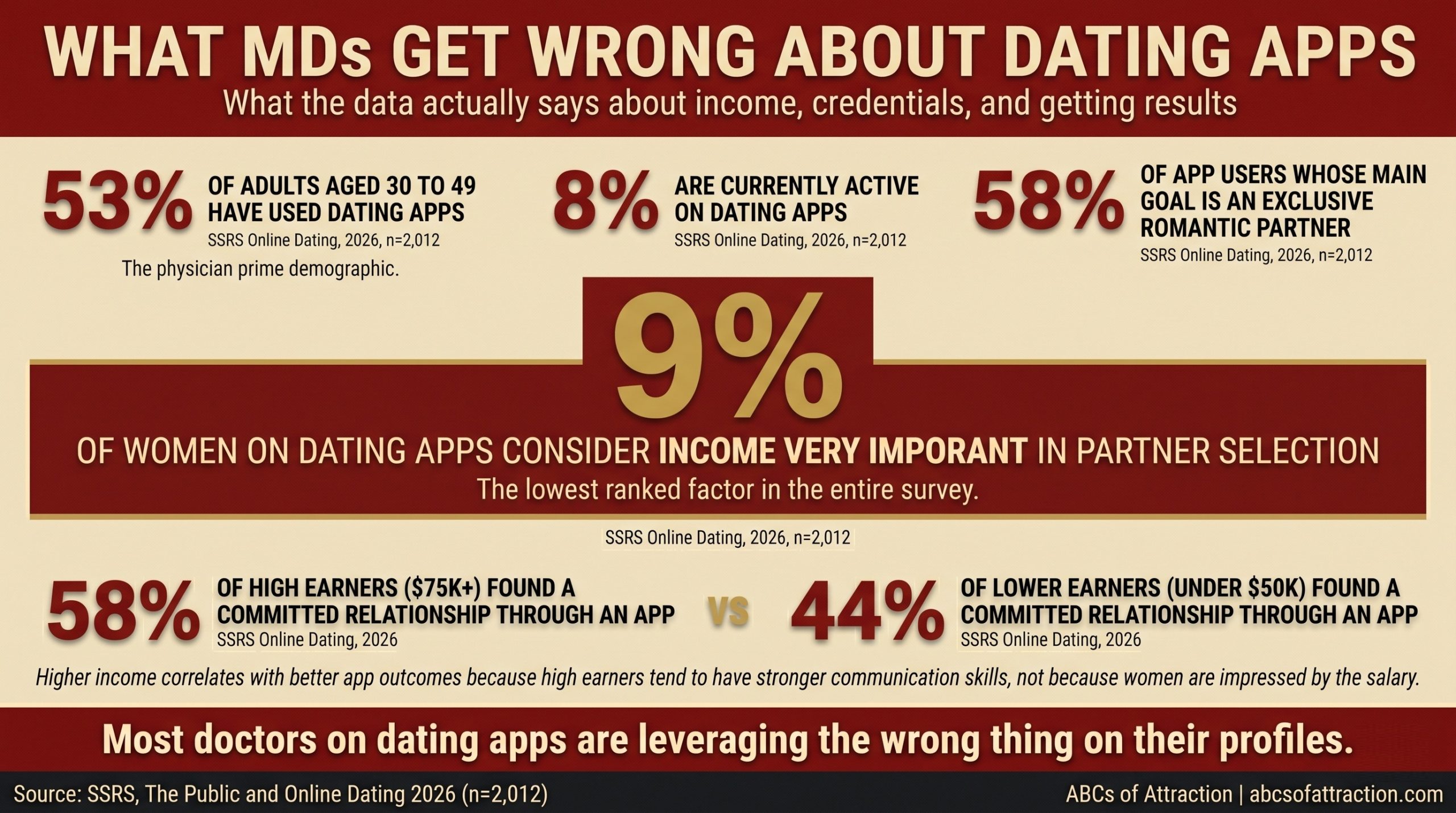 WHAT MDs GET WRONG ABOUT DATING APPS

What the data actually says about income, credentials, and getting results

53% OF ADULTS AGED 30 TO 49 HAVE USED DATING APPS
SSRS Online Dating, 2026, n=2,012
The physician prime demographic.

8% ARE CURRENTLY ACTIVE ON DATING APPS
SSRS Online Dating, 2026, n=2,012

58% OF APP USERS WHOSE MAIN GOAL IS AN EXCLUSIVE ROMANTIC PARTNER
SSRS Online Dating, 2026, n=2,012

9%

OF WOMEN ON DATING APPS CONSIDER INCOME VERY IMPORANT IN PARTNER SELECTION

The lowest ranked factor in the entire survey.

SSRS Online Dating, 2026, n=2,012

58% OF HIGH EARNERS ($75K+) FOUND A COMMITTED RELATIONSHIP THROUGH AN APP
SSRS Online Dating, 2026

VS

44% OF LOWER EARNERS (UNDER $50K) FOUND A COMMITTED RELATIONSHIP THROUGH AN APP
SSRS Online Dating, 2026

Higher income correlates with better app outcomes because high earners tend to have stronger communication skills, not because women are impressed by the salary.

Most doctors on dating apps are leveraging the wrong thing on their profiles.

Source: SSRS, The Public and Online Dating 2026 (n=2,012)

ABCs of Attraction | abcsofattraction.com