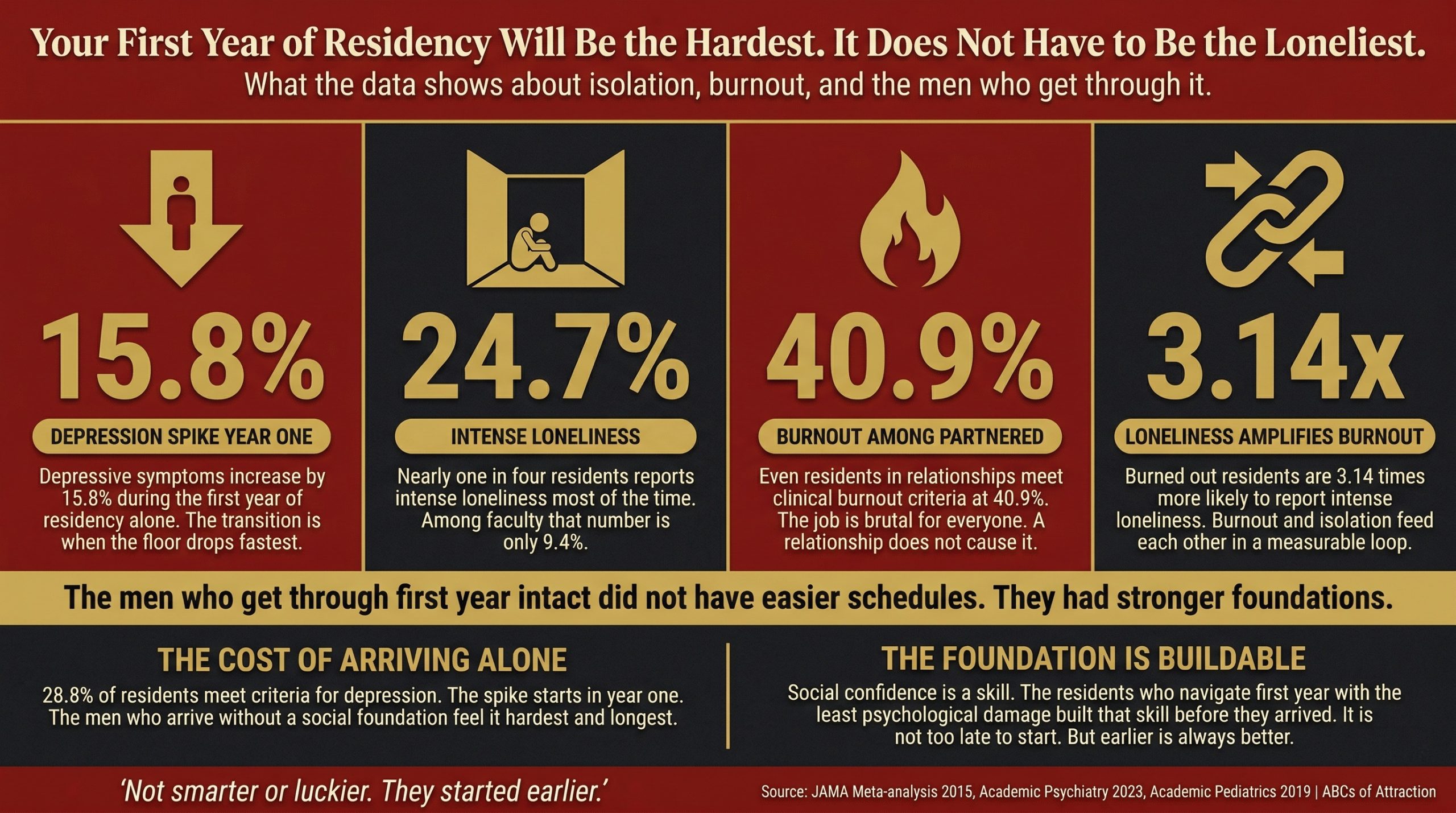 Your First Year of Residency Will Be the Hardest. It Does Not Have to Be the Loneliest.

What the data shows about isolation, burnout, and the men who get through it.

15.8%

DEPRESSION SPIKE YEAR ONE

Depressive symptoms increase by 15.8% during the first year of residency alone. The transition is when the floor drops fastest.

24.7%

INTENSE LONELINESS

Nearly one in four residents reports intense loneliness most of the time. Among faculty that number is only 9.4%.

40.9%

BURNOUT AMONG PARTNERED

Even residents in relationships meet clinical burnout criteria at 40.9%. The job is brutal for everyone. A relationship does not cause it.

3.14x

LONELINESS AMPLIFIES BURNOUT

Burned out residents are 3.14 times more likely to report intense loneliness. Burnout and isolation feed each other in a measurable loop.

The men who get through first year intact did not have easier schedules. They had stronger foundations.

THE COST OF ARRIVING ALONE

28.8% of residents meet criteria for depression. The spike starts in year one. The men who arrive without a social foundation feel it hardest and longest.

THE FOUNDATION IS BUILDABLE

Social confidence is a skill. The residents who navigate first year with the least psychological damage built that skill before they arrived. It is not too late to start. But earlier is always better.

'Not smarter or luckier. They started earlier.'

Source: JAMA Meta-analysis 2015, Academic Psychiatry 2023, Academic Pediatrics 2019 | ABCs of Attraction