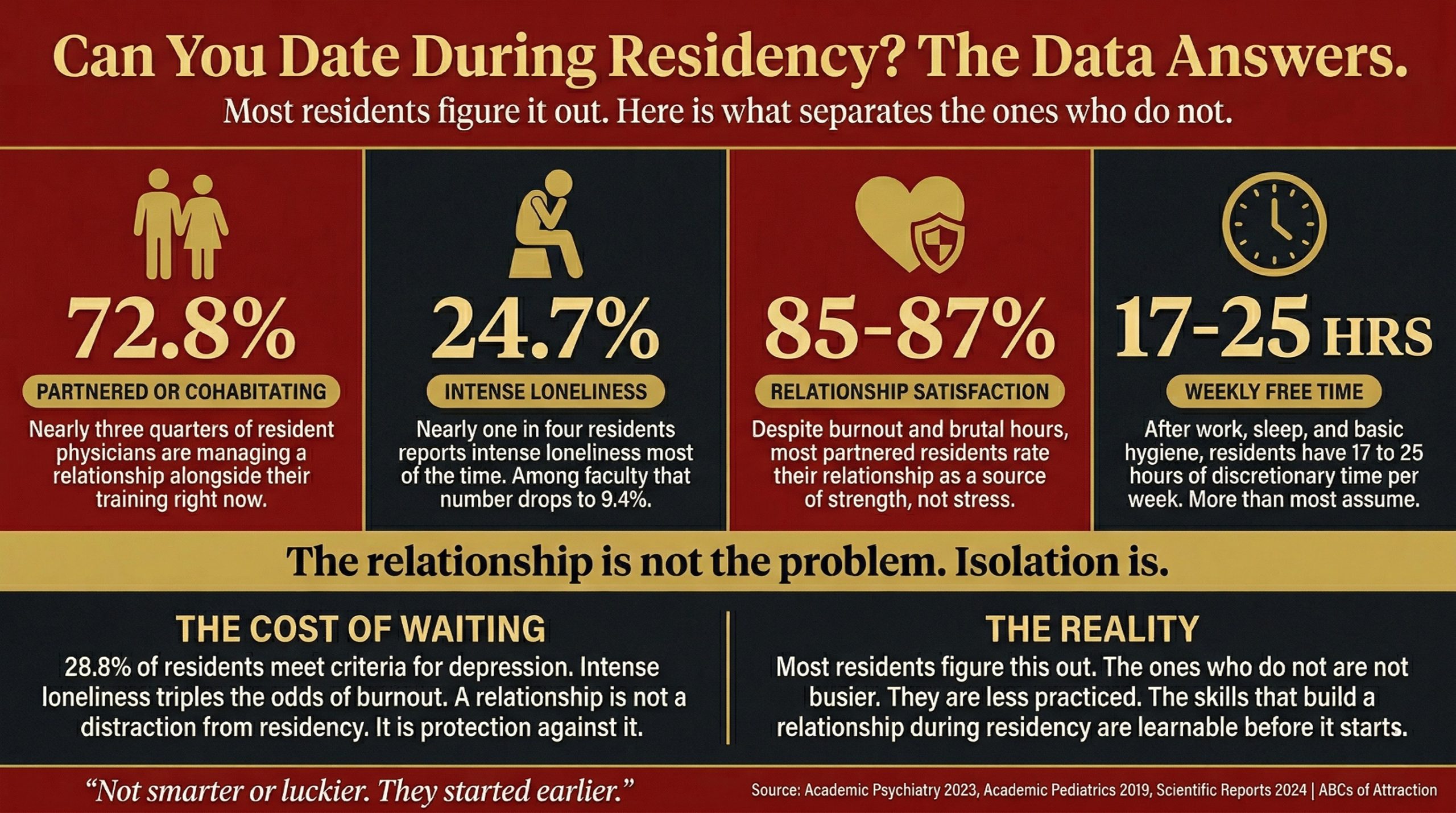 Can You Date During Residency? The Data Answers.

Most residents figure it out. Here is what separates the ones who do not.

72.8%

PARTNERED OR COHABITATING

Nearly three quarters of resident physicians are managing a relationship alongside their training right now.

24.7%

INTENSE LONELINESS

Nearly one in four residents reports intense loneliness most of the time. Among faculty that number drops to 9.4%.

85-87%

RELATIONSHIP SATISFACTION

Despite burnout and brutal hours, most partnered residents rate their relationship as a source of strength, not stress.

17-25 HRS

WEEKLY FREE TIME

After work, sleep, and basic hygiene, residents have 17 to 25 hours of discretionary time per week. More than most assume.

The relationship is not the problem. Isolation is.

THE COST OF WAITING

28.8% of residents meet criteria for depression. Intense loneliness triples the odds of burnout. A relationship is not a distraction from residency. It is protection against it.

THE REALITY

Most residents figure this out. The ones who do not are not busier. They are less practiced. The skills that build a relationship during residency are learnable before it starts.

“Not smarter or luckier. They started earlier.”

Source: Academic Psychiatry 2023, Academic Pediatrics 2019, Scientific Reports 2024 | ABCs of Attraction