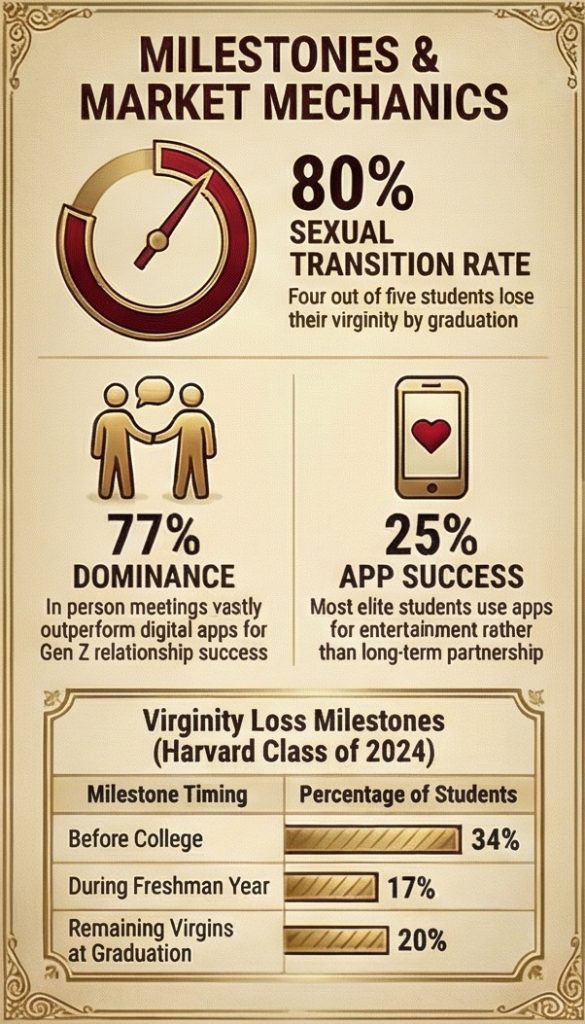 MILESTONES & MARKET MECHANICS

80%
SEXUAL TRANSITION RATE
Four out of five students lose their virginity by graduation

77%
DOMINANCE
In person meetings vastly outperform digital apps for Gen Z relationship success

25%
APP SUCCESS
Most elite students use apps for entertainment rather than long-term partnership

Virginity Loss Milestones (Harvard Class of 2024)

| Milestone Timing | Percentage of Students |
|---|---|
| Before College | 34% |
| During Freshman Year | 17% |
| Remaining Virgins at Graduation | 20% |