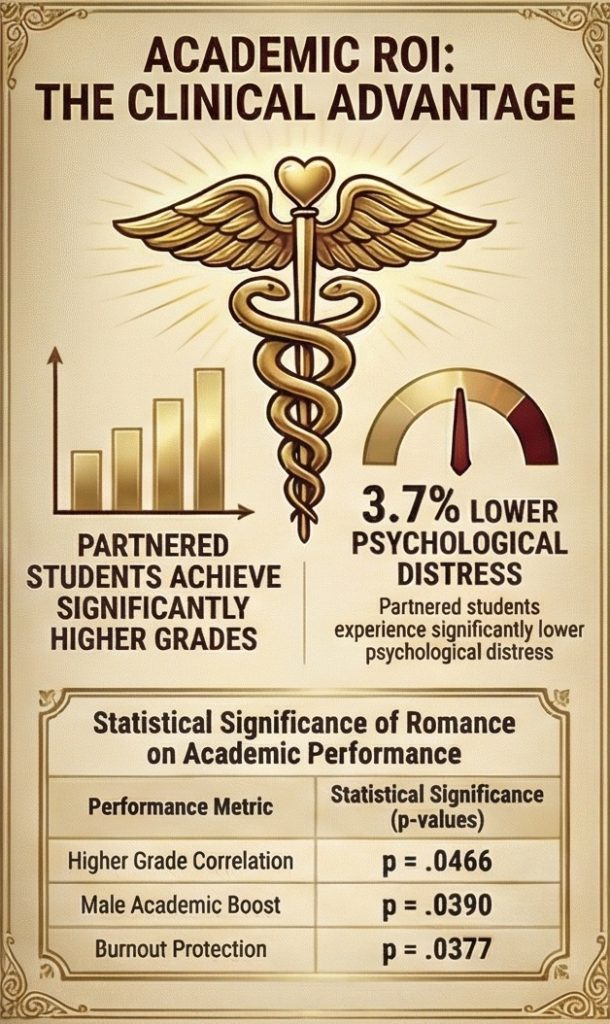 ACADEMIC ROI:
THE CLINICAL ADVANTAGE

PARTNERED STUDENTS ACHIEVE SIGNIFICANTLY HIGHER GRADES

3.7% LOWER PSYCHOLOGICAL DISTRESS

Partnered students experience significantly lower psychological distress

Statistical Significance of Romance on Academic Performance

| Performance Metric | Statistical Significance (p-values) |
|---|---|
| Higher Grade Correlation | p = .0466 |
| Male Academic Boost | p = .0390 |
| Burnout Protection | p = .0377 |